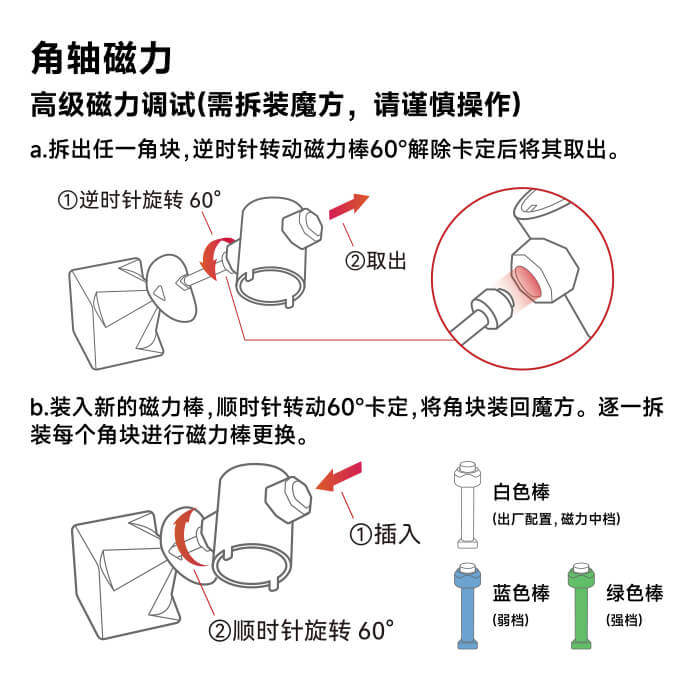 角轴磁力

高级磁力调试(需拆装魔方，请谨慎操作)

a.拆出任一角块,逆时针转动磁力棒60°解除卡定后将其取出。

①逆时针旋转 60°

②取出

b.装入新的磁力棒,顺时针转动60°卡定,将角块装回魔方。逐一拆装每个角块进行磁力棒更换。

①插入

②顺时针旋转 60°

白色棒
(出厂配置,磁力中档)

蓝色棒
(弱档)

绿色棒
(强档)